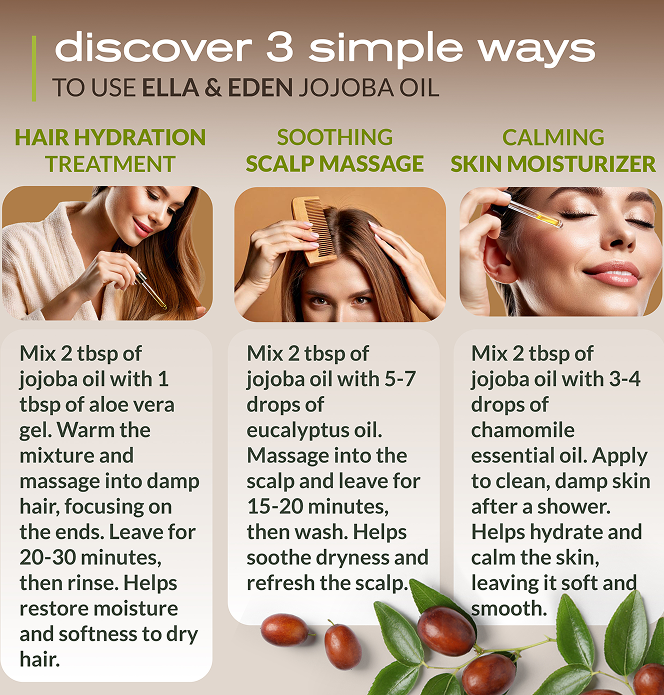 discover 3 simple ways
TO USE ELLA & EDEN JOJOBA OIL

HAIR HYDRATION TREATMENT

Mix 2 tbsp of jojoba oil with 1 tbsp of aloe vera gel. Warm the mixture and massage into damp hair, focusing on the ends. Leave for 20-30 minutes, then rinse. Helps restore moisture and softness to dry hair.

SOOTHING SCALP MASSAGE

Mix 2 tbsp of jojoba oil with 5-7 drops of eucalyptus oil. Massage into the scalp and leave for 15-20 minutes, then wash. Helps soothe dryness and refresh the scalp.

CALMING SKIN MOISTURIZER

Mix 2 tbsp of jojoba oil with 3-4 drops of chamomile essential oil. Apply to clean, damp skin after a shower. Helps hydrate and calm the skin, leaving it soft and smooth.